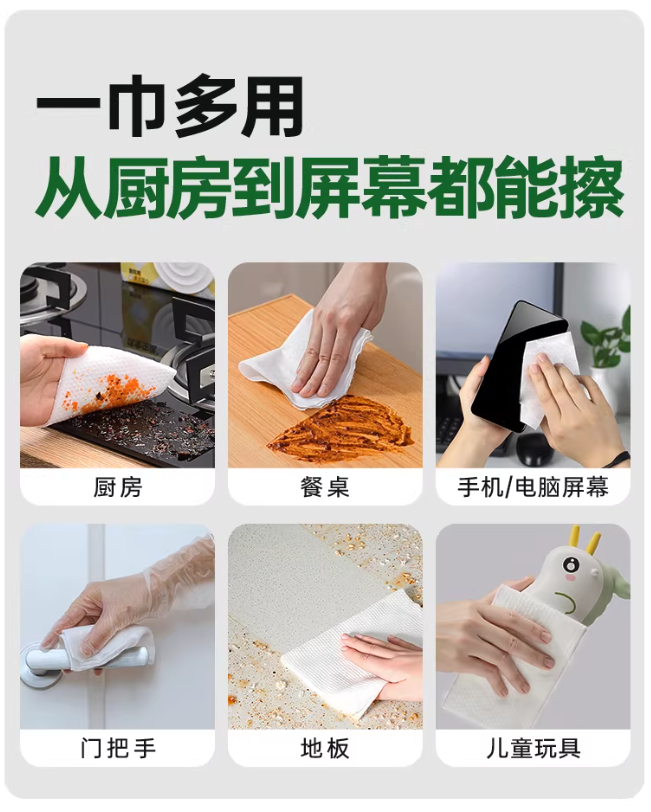 一巾多用
从厨房到屏幕都能擦

厨房

餐桌

手机/电脑屏幕

门把手

地板

儿童玩具